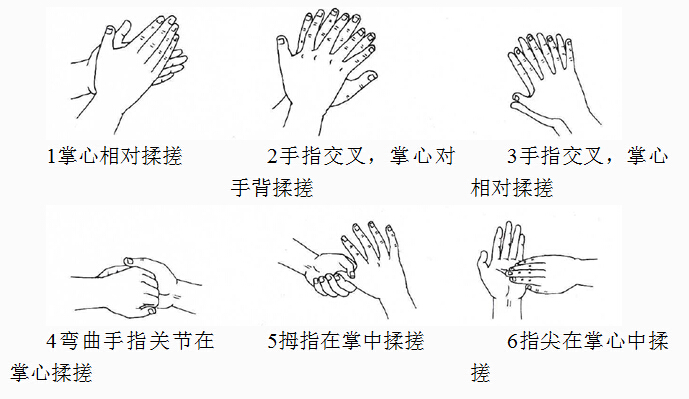 1掌心相对揉搓

2手指交叉，掌心对手背揉搓

3手指交叉，掌心相对揉搓

4弯曲手指关节在掌心揉搓

5拇指在掌中揉搓

6指尖在掌心中揉搓